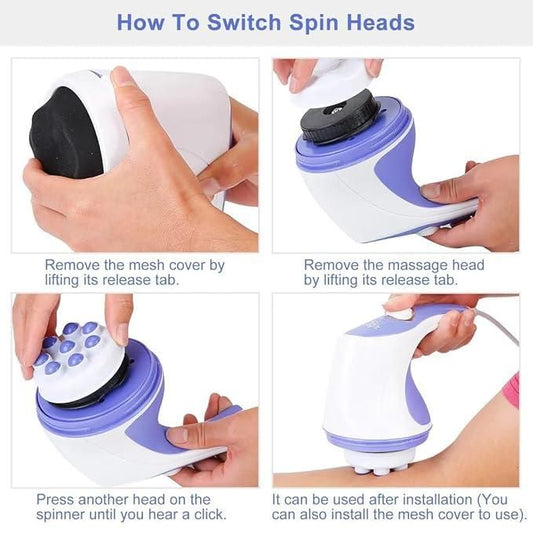 How To Switch Spin Heads

Remove the mesh cover by lifting its release tab.

Remove the massage head by lifting its release tab.

Press another head on the spinner until you hear a click.

It can be used after installation (You can also install the mesh cover to use).